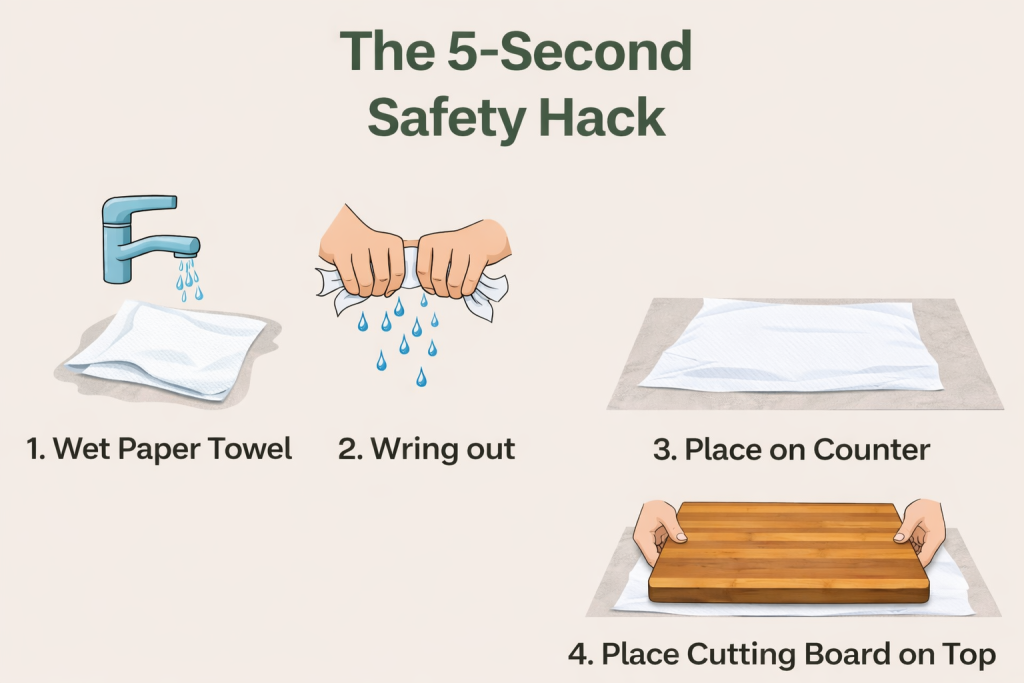 The 5-Second Safety Hack

1. Wet Paper Towel

2. Wring out

3. Place on Counter

4. Place Cutting Board on Top